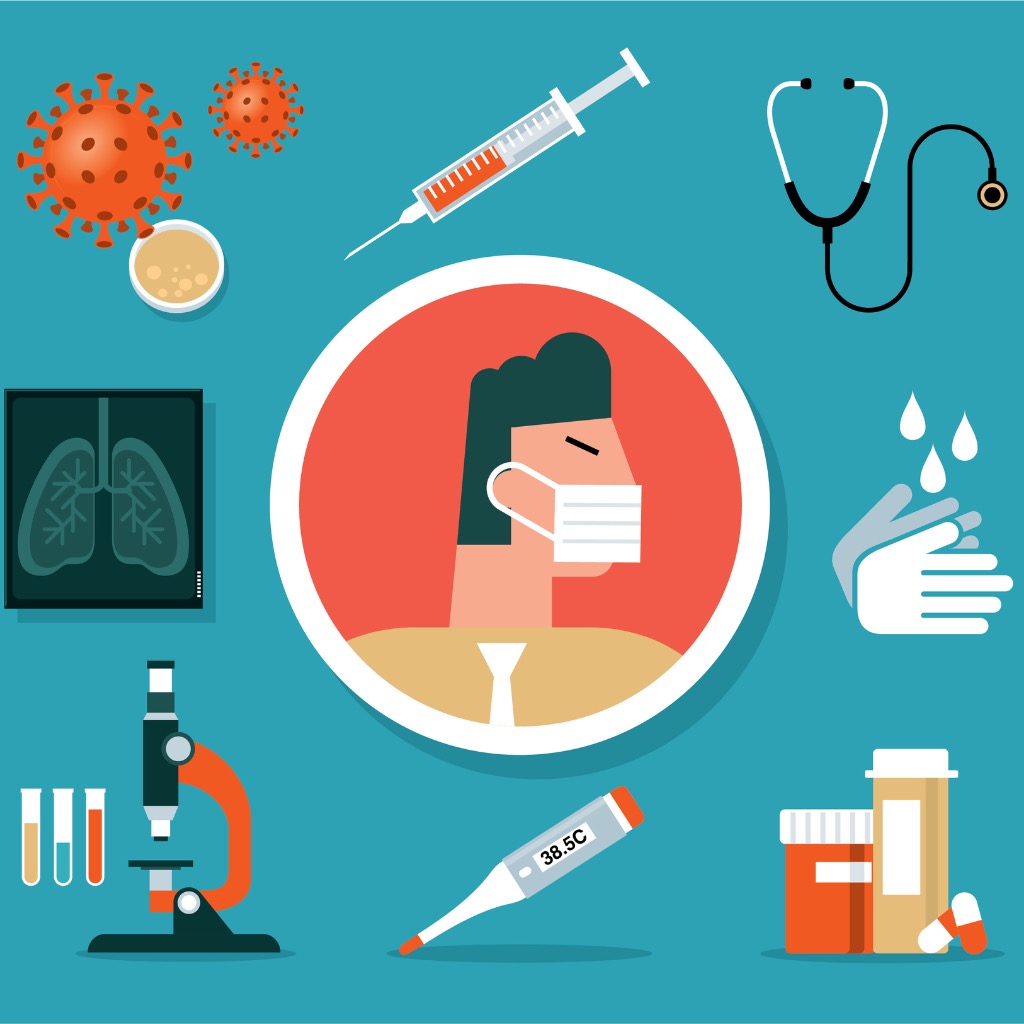 38.5C