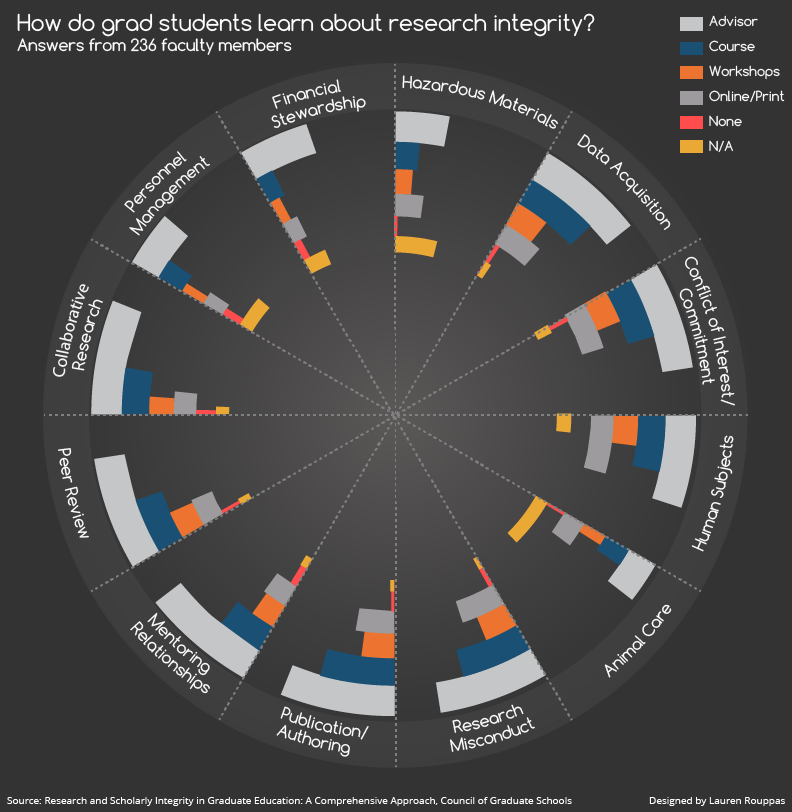 How do grad students learn about research integrity?
Answers from 236 faculty members

Advisor
Course
Workshops
Online/Print
None
N/A

Hazardous Materials
Data Acquisition
Conflict of Interest/ Commitment
Human Subjects
Animal Care
Research Misconduct
Publication/ Authoring
Mentoring Relationships
Peer Review
Collaborative Research
Personnel Management
Financial Stewardship

Source: Research and Scholarly Integrity in Graduate Education: A Comprehensive Approach, Council of Graduate Schools
Designed by Lauren Rouppas