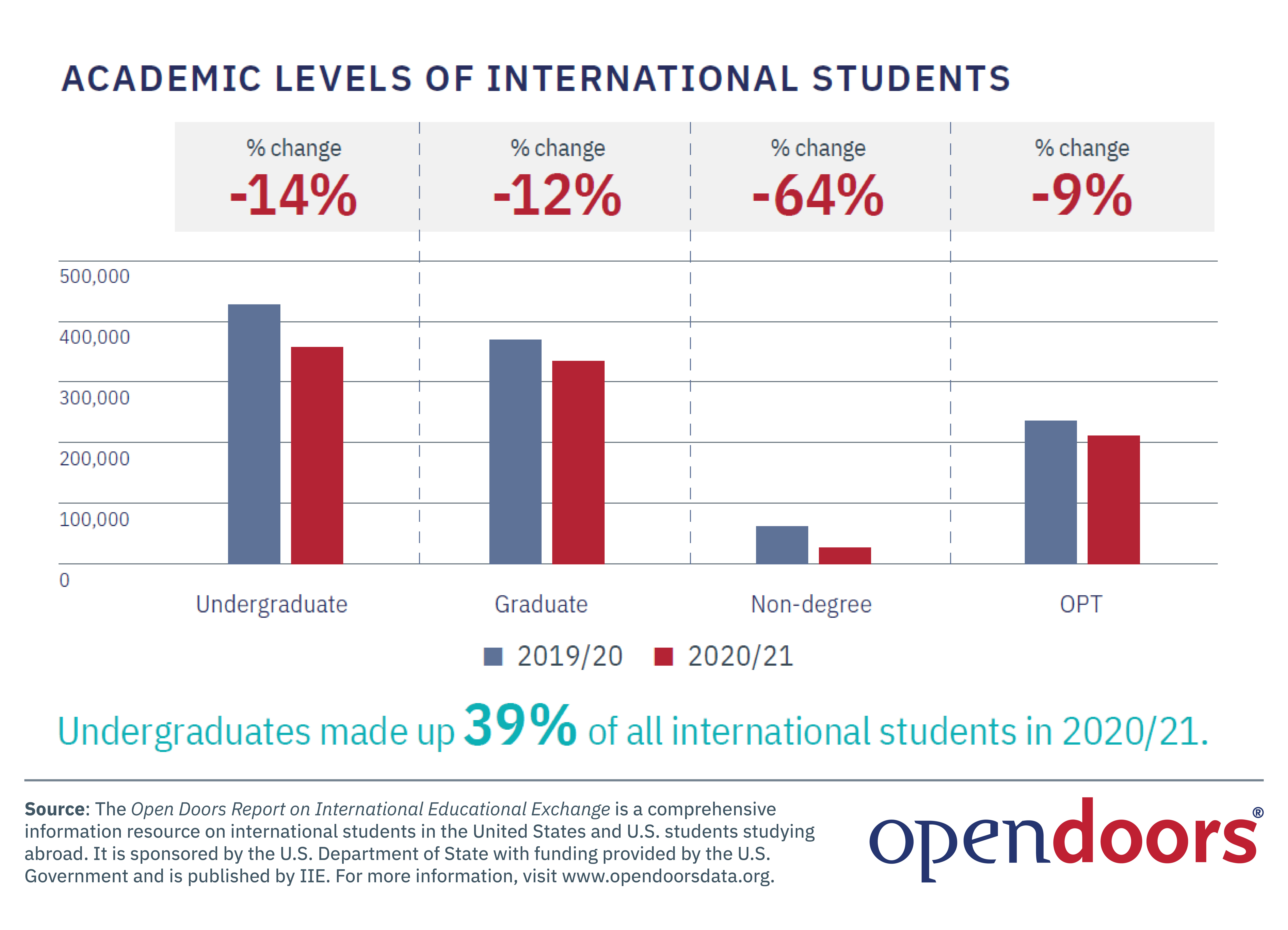 ACADEMIC LEVELS OF INTERNATIONAL STUDENTS

% change -14%

% change -12%

% change -64%

% change -9%

500,000
400,000
300,000
200,000
100,000
0

Undergraduate
Graduate
Non-degree
OPT

2019/20 2020/21

Undergraduates made up 39% of all international students in 2020/21.

Source: The Open Doors Report on International Educational Exchange is a comprehensive information resource on international students in the United States and U.S. students studying abroad. It is sponsored by the U.S. Department of State with funding provided by the U.S. Government and is published by IIE. For more information, visit www.opendoorsdata.org.

opendoors®