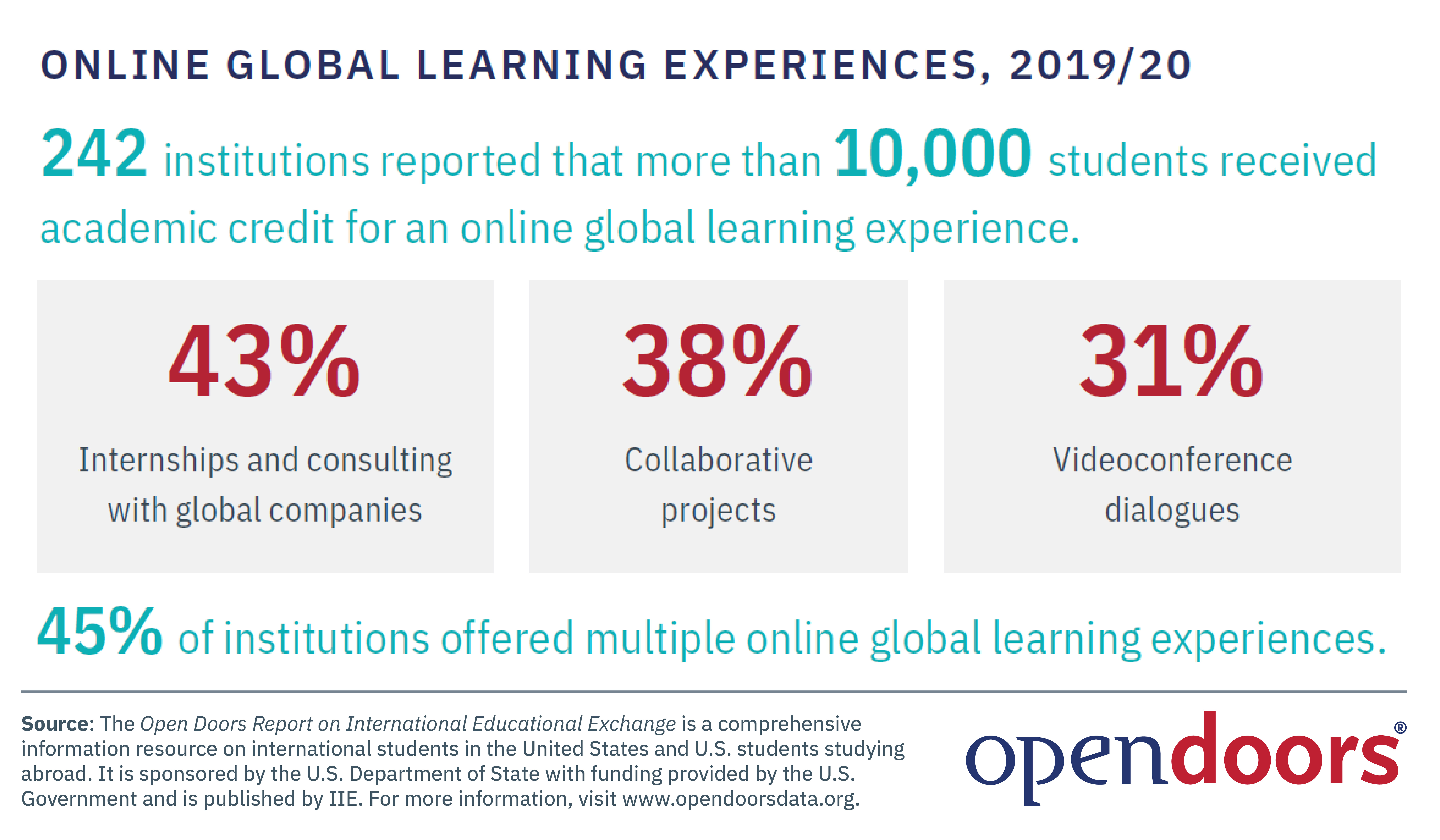 ONLINE GLOBAL LEARNING EXPERIENCES, 2019/20

242 institutions reported that more than 10,000 students received academic credit for an online global learning experience.

43%
Internships and consulting with global companies

38%
Collaborative projects

31%
Videoconference dialogues

45% of institutions offered multiple online global learning experiences.

Source: The Open Doors Report on International Educational Exchange is a comprehensive information resource on international students in the United States and U.S. students studying abroad. It is sponsored by the U.S. Department of State with funding provided by the U.S. Government and is published by IIE. For more information, visit www.opendoorsdata.org.

opendoors®